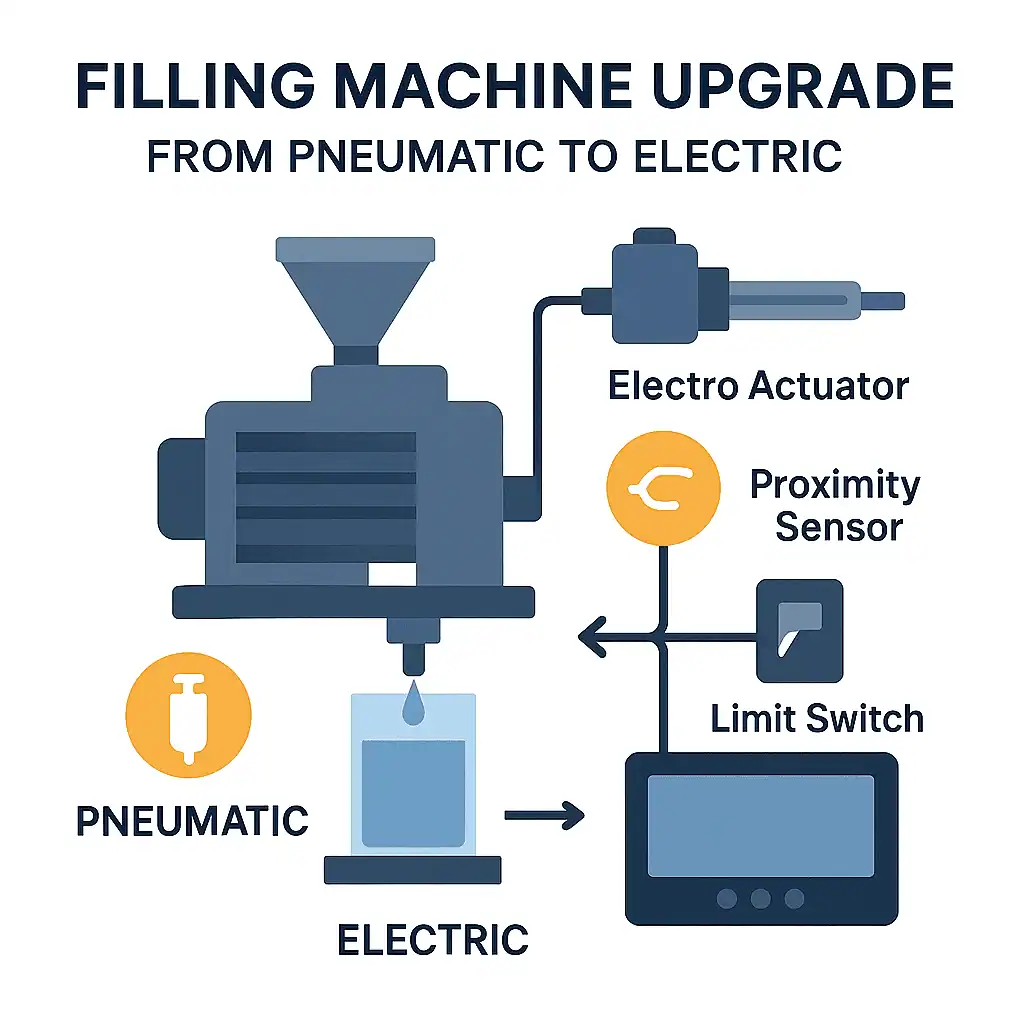 FILLING MACHINE UPGRADE
FROM PNEUMATIC TO ELECTRIC

Electro Actuator

Proximity Sensor

Limit Switch

PNEUMATIC

ELECTRIC